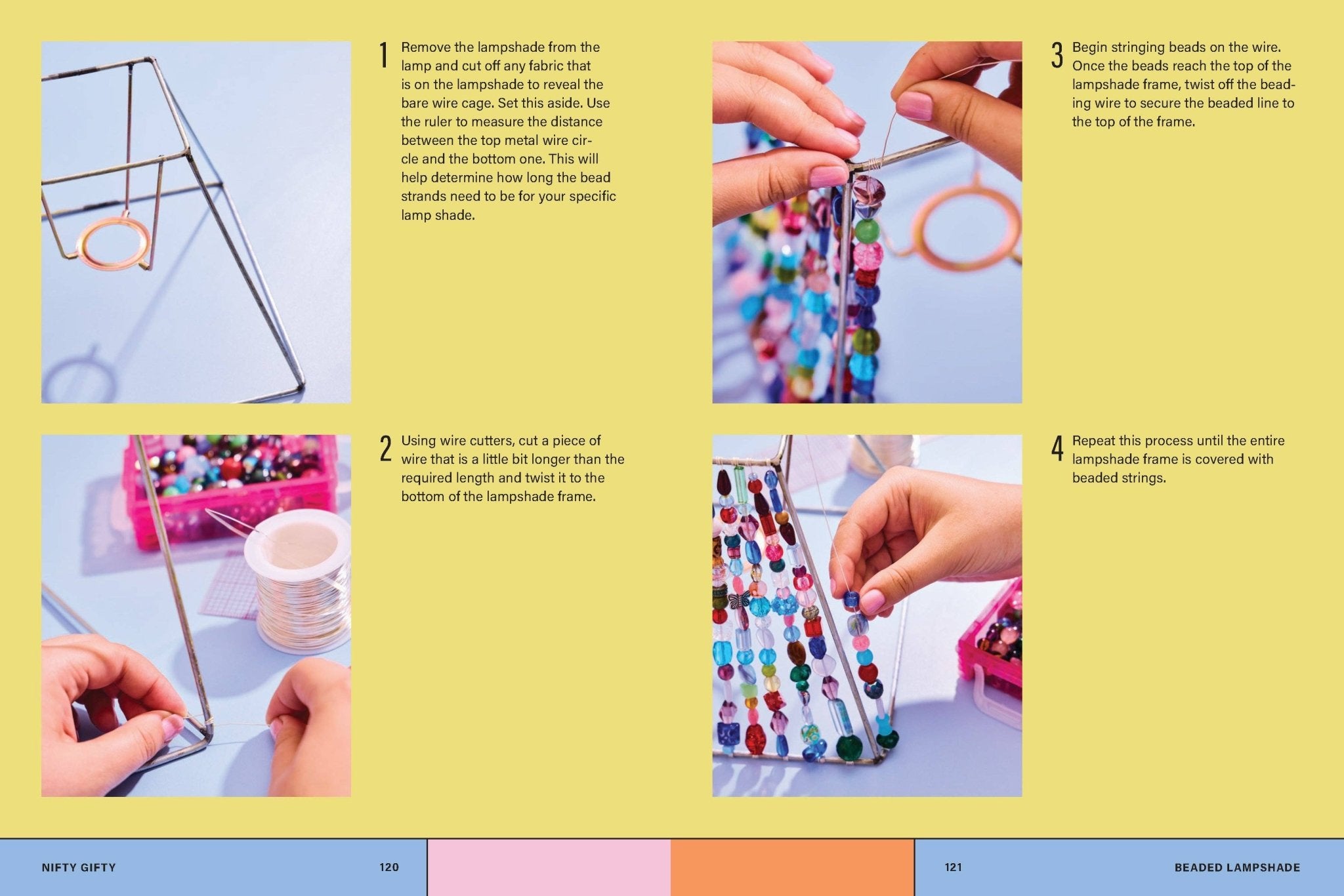 1 Remove the lampshade from the lamp and cut off any fabric that is on the lampshade to reveal the bare wire cage. Set this aside. Use the ruler to measure the distance between the top metal wire circle and the bottom one. This will help determine how long the bead strands need to be for your specific lamp shade.

2 Using wire cutters, cut a piece of wire that is a little bit longer than the required length and twist it to the bottom of the lampshade frame.

3 Begin stringing beads on the wire. Once the beads reach the top of the lampshade frame, twist off the beading wire to secure the beaded line to the top of the frame.

4 Repeat this process until the entire lampshade frame is covered with beaded strings.

NIFTY GIFTY 120

121 BEADED LAMPSHADE